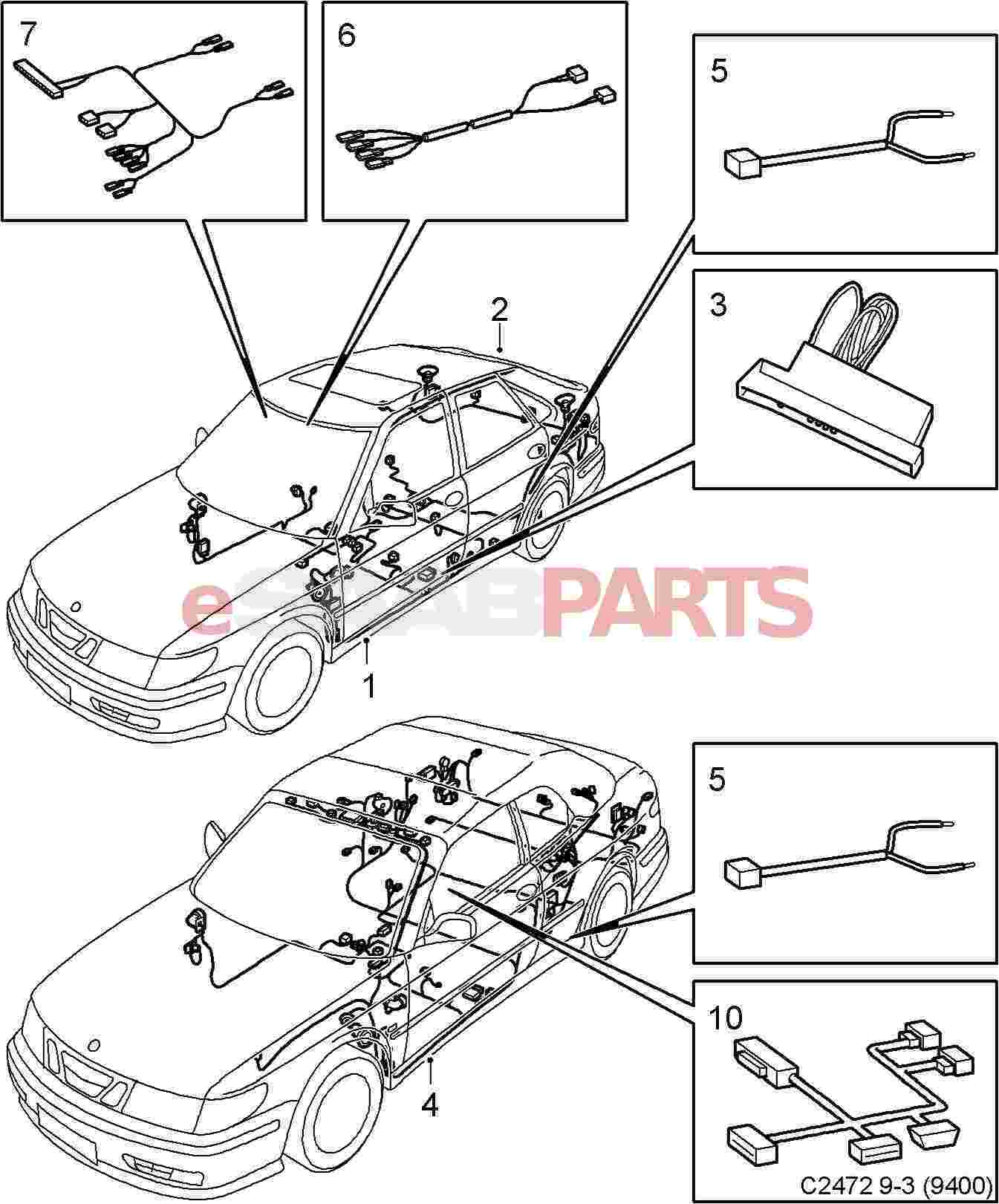 7

6

5

3

2

eSAABPARTS

1

5

10

4

C2472 9-3 (9400)