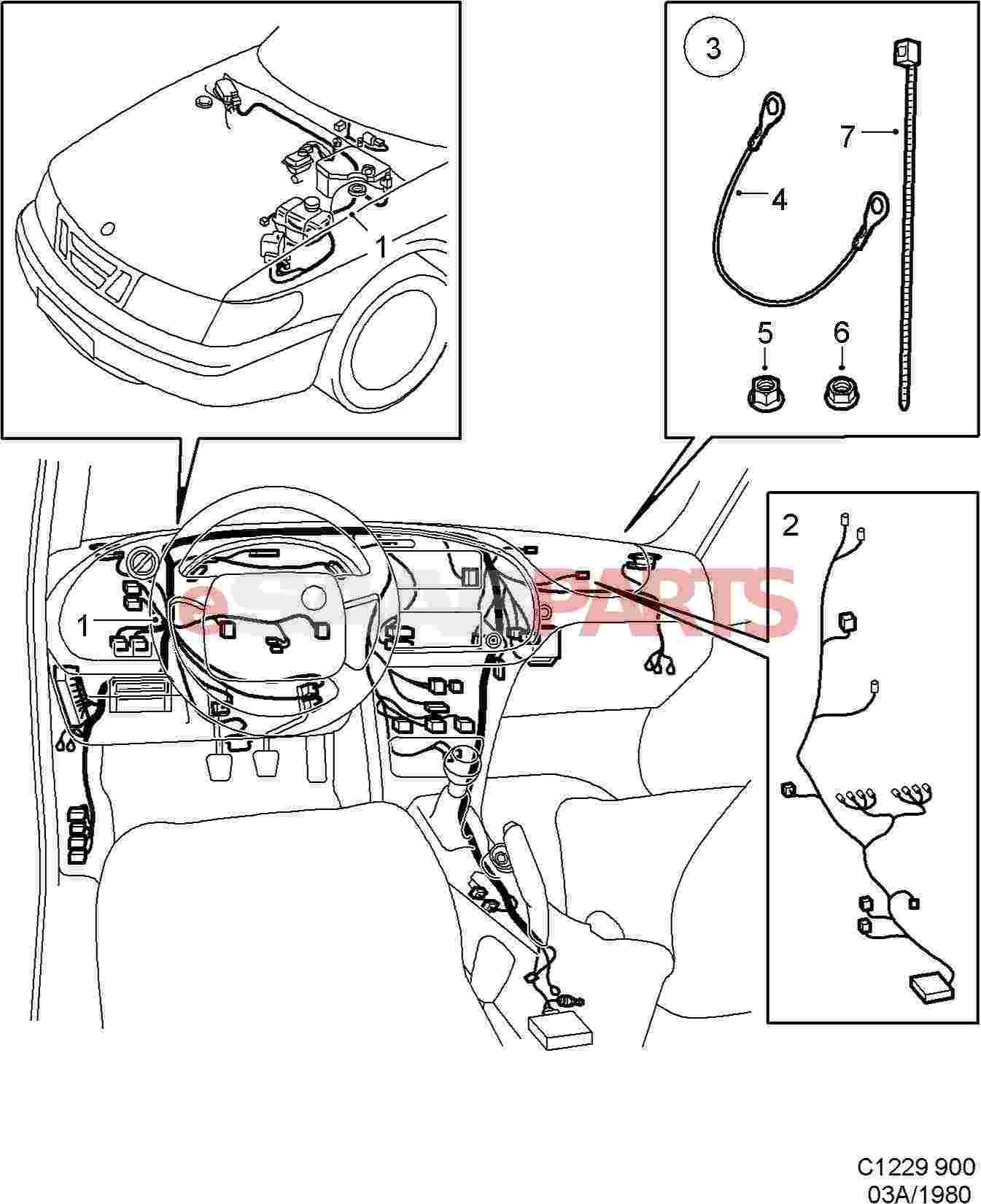 1

3

7

4

5

6

2

1

eSAABPARTS

C1229 900
03A/1980