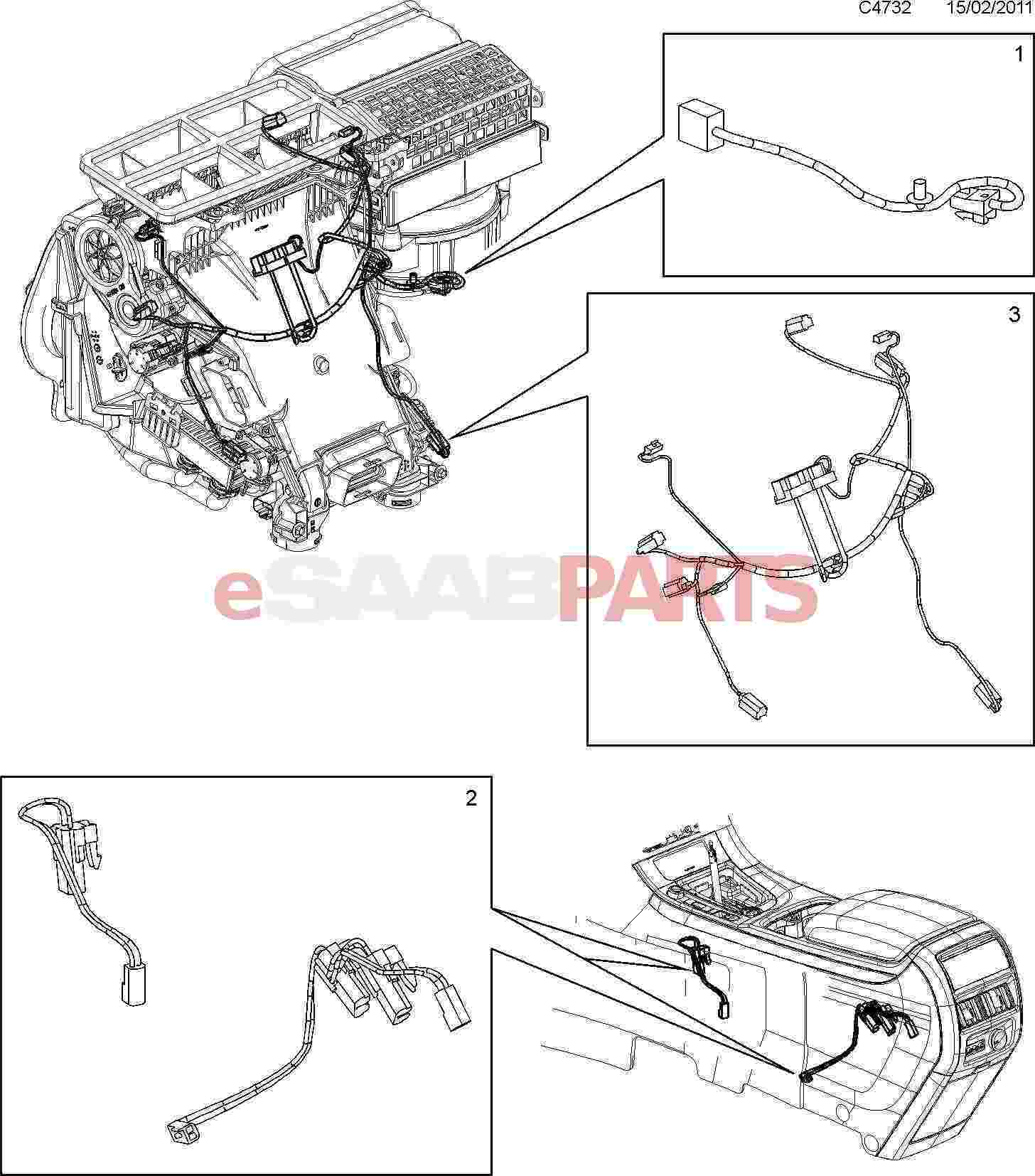 C4732 15/02/2011

1

3

eSAABPARTS

2