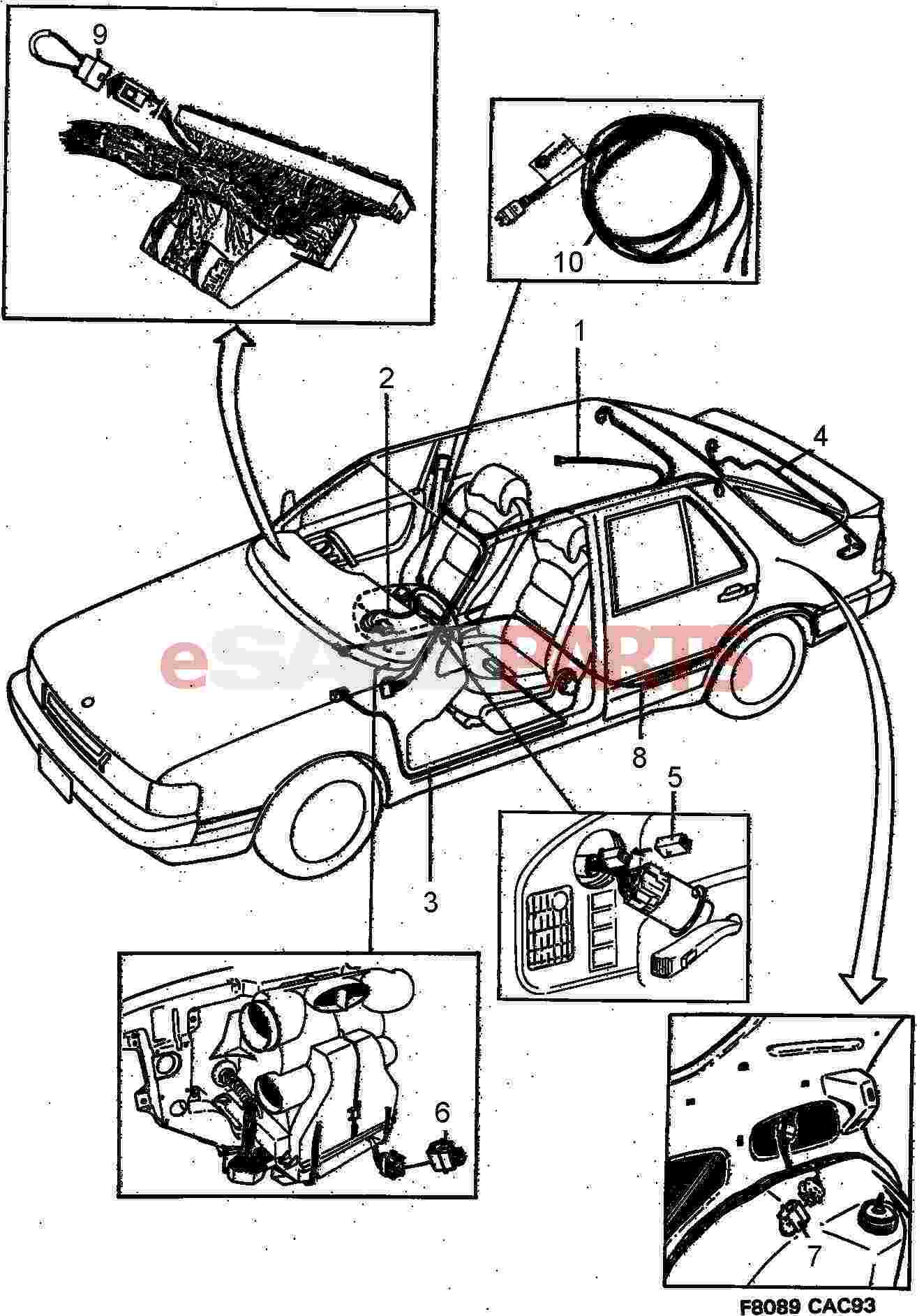 9

10

1

2

4

eSAABPARTS

8

5

3

6

7

F8089 CAC93