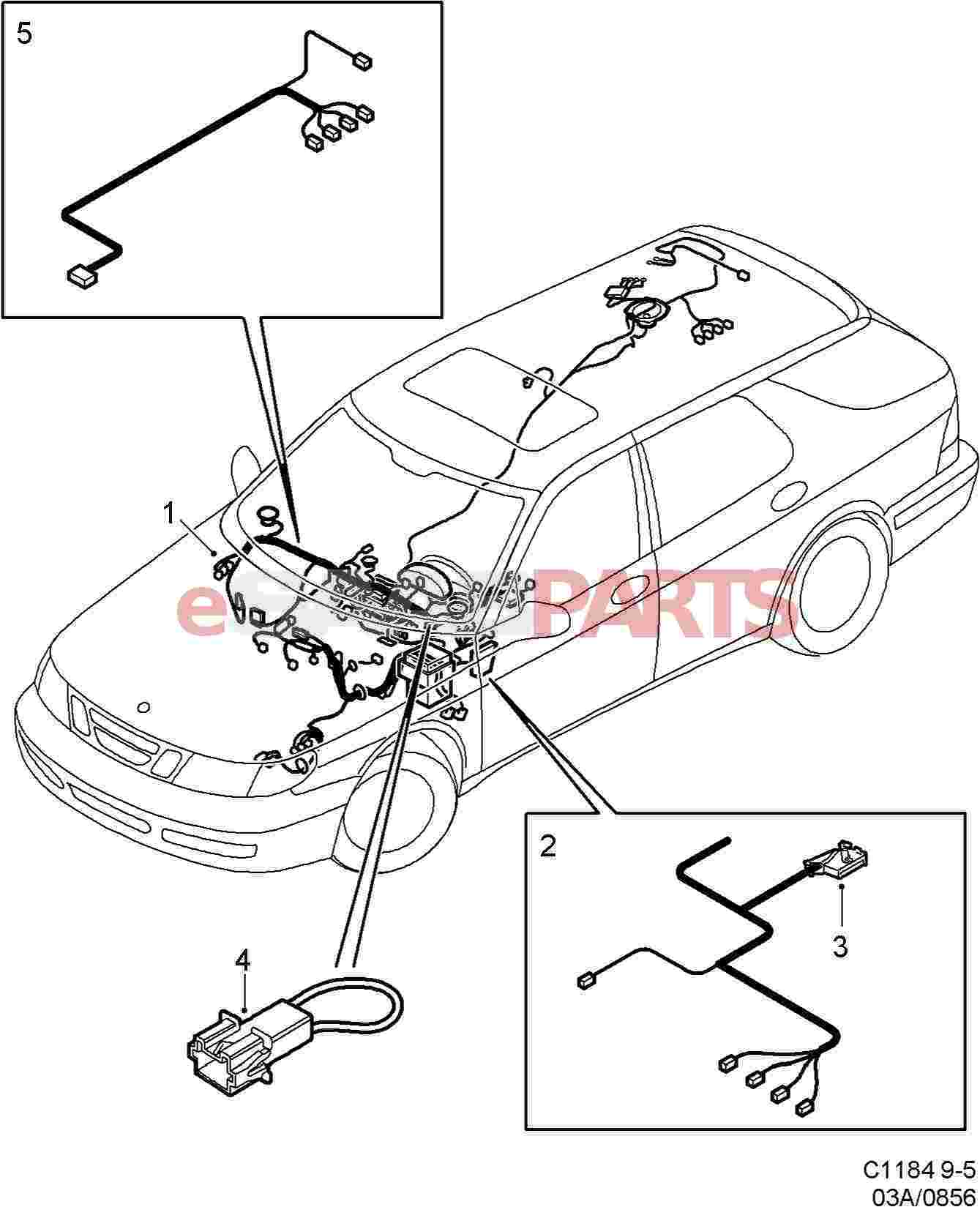 5

1

eSAABPARTS

2

3

4

C1184 9-5
03A/0856