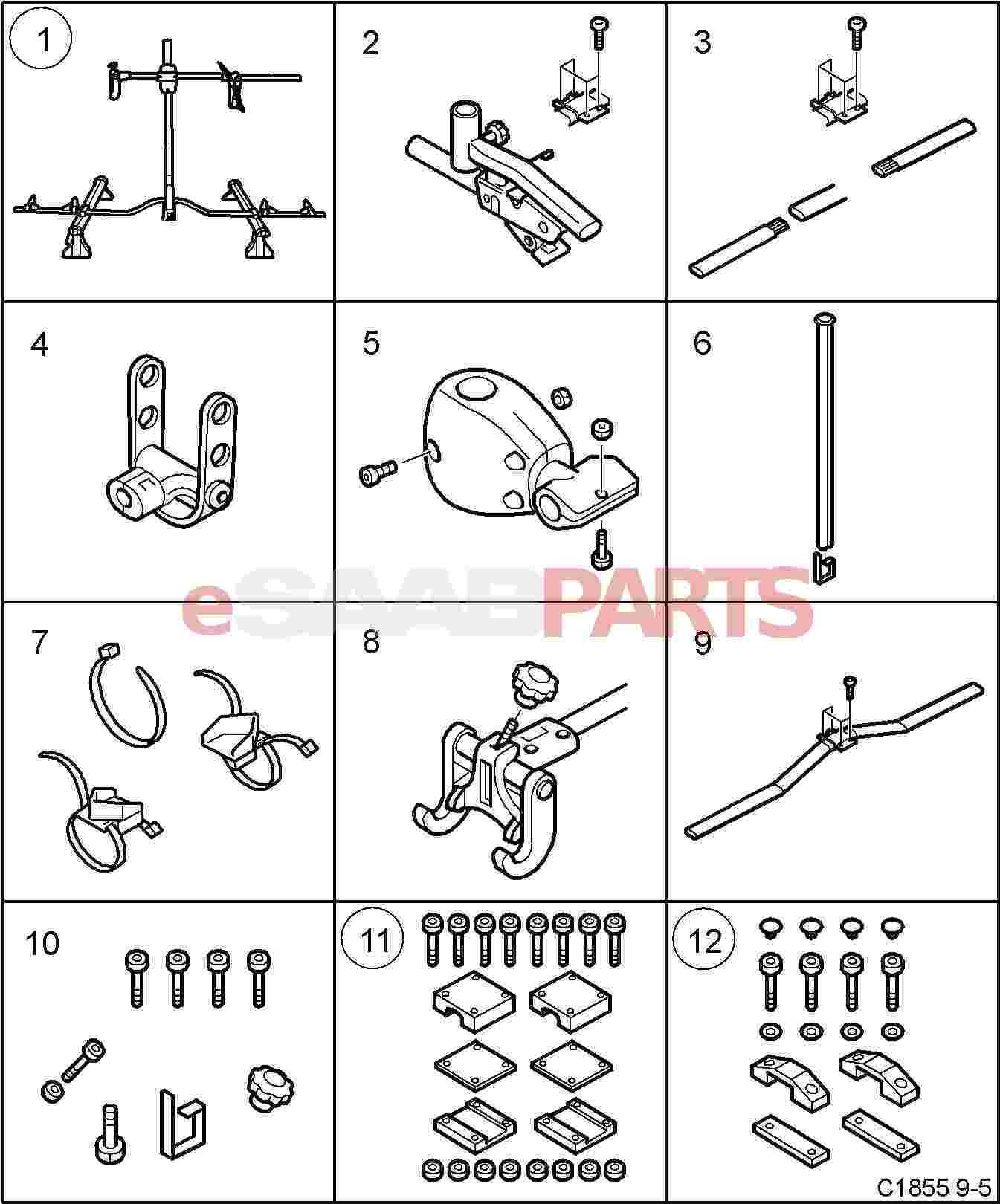 1

2

3

4

5

6

eSAABPARTS

7

8

9

10

11

12

C1855 9-5