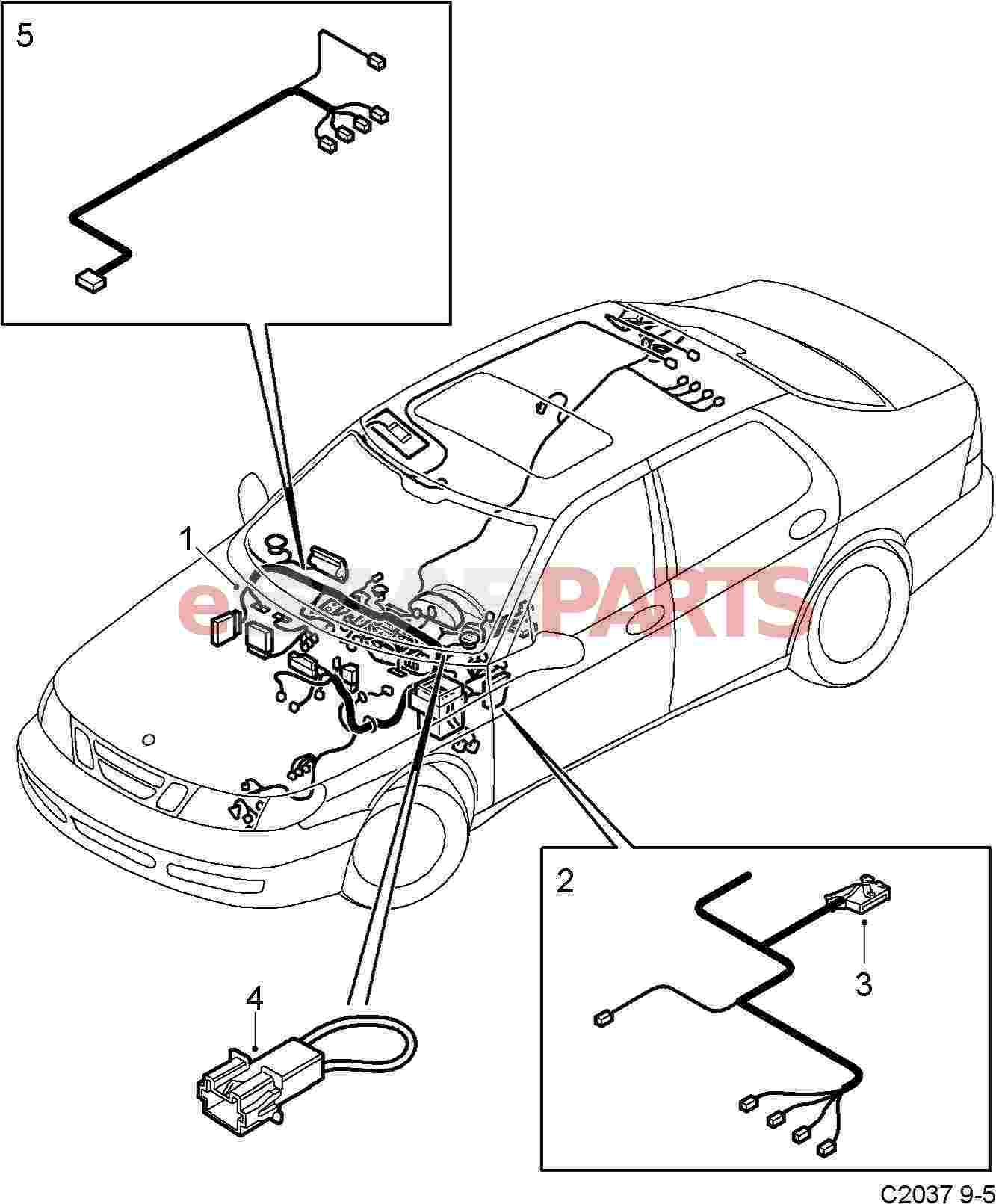 5

1

eSAABPARTS

2

3

4

C2037 9-5