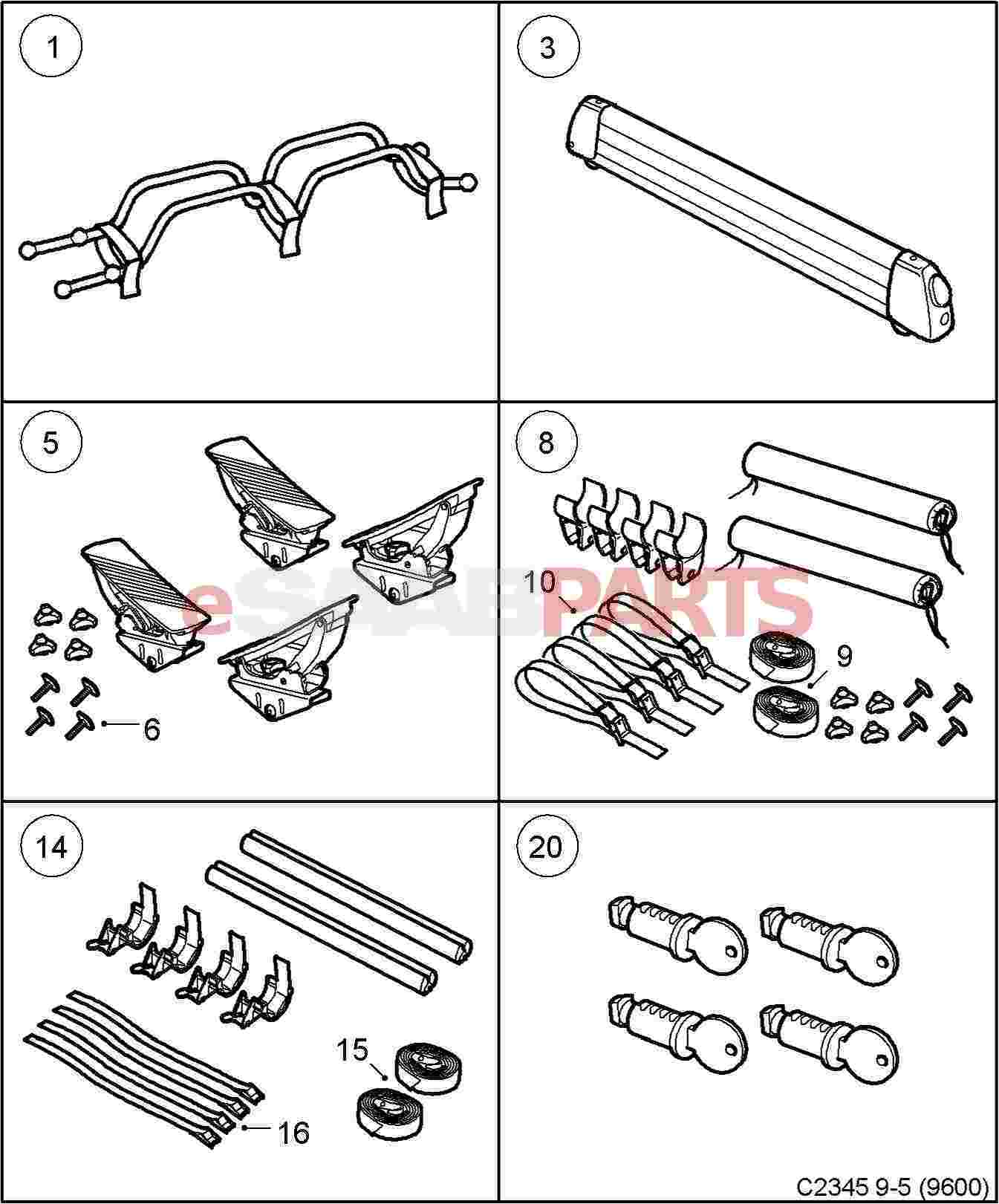 1

3

5

6

8

10

9

eSAABPARTS

14

15

16

20

C2345 9-5 (9600)