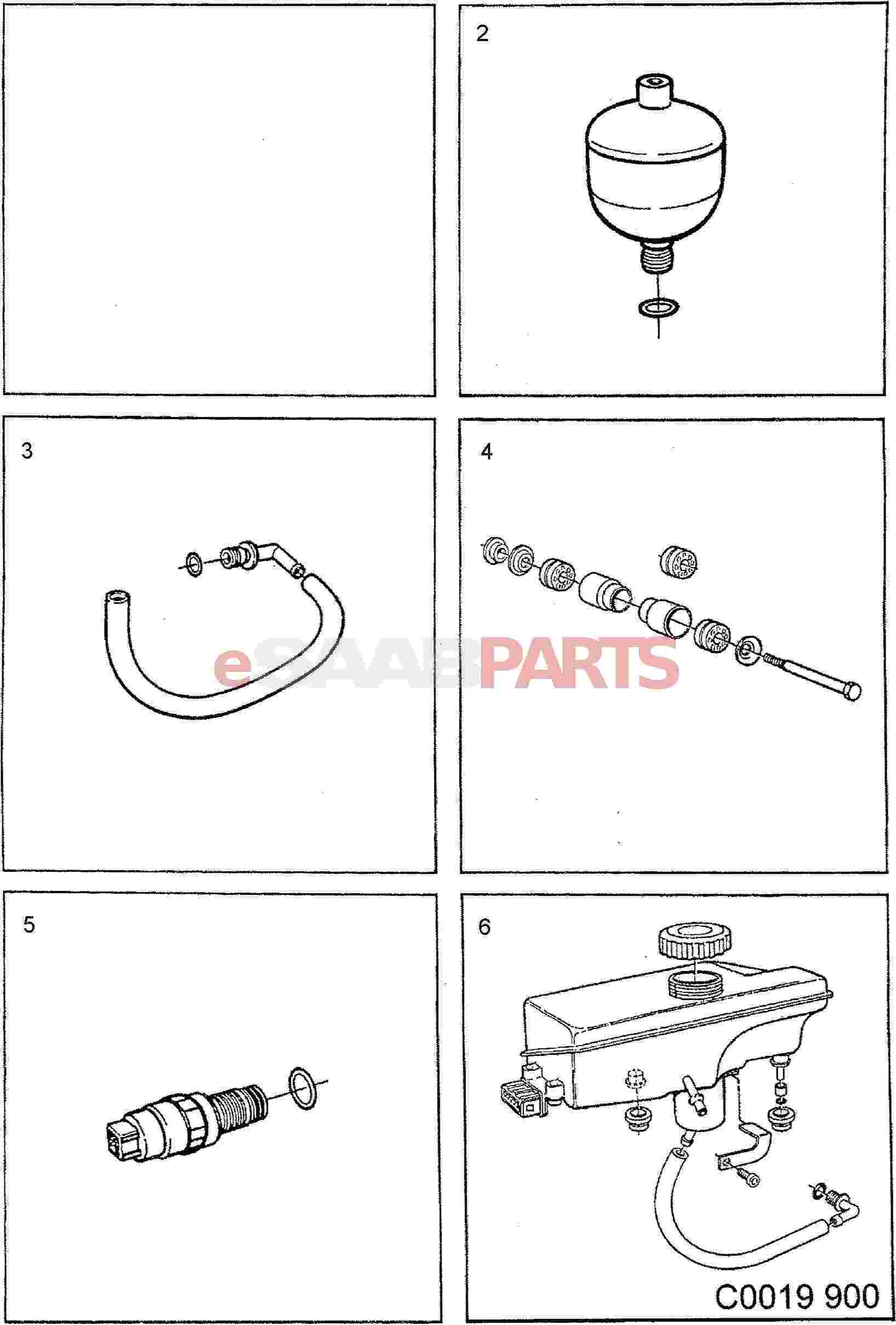 2

3

4

eSAABPARTS

5

6

C0019 900