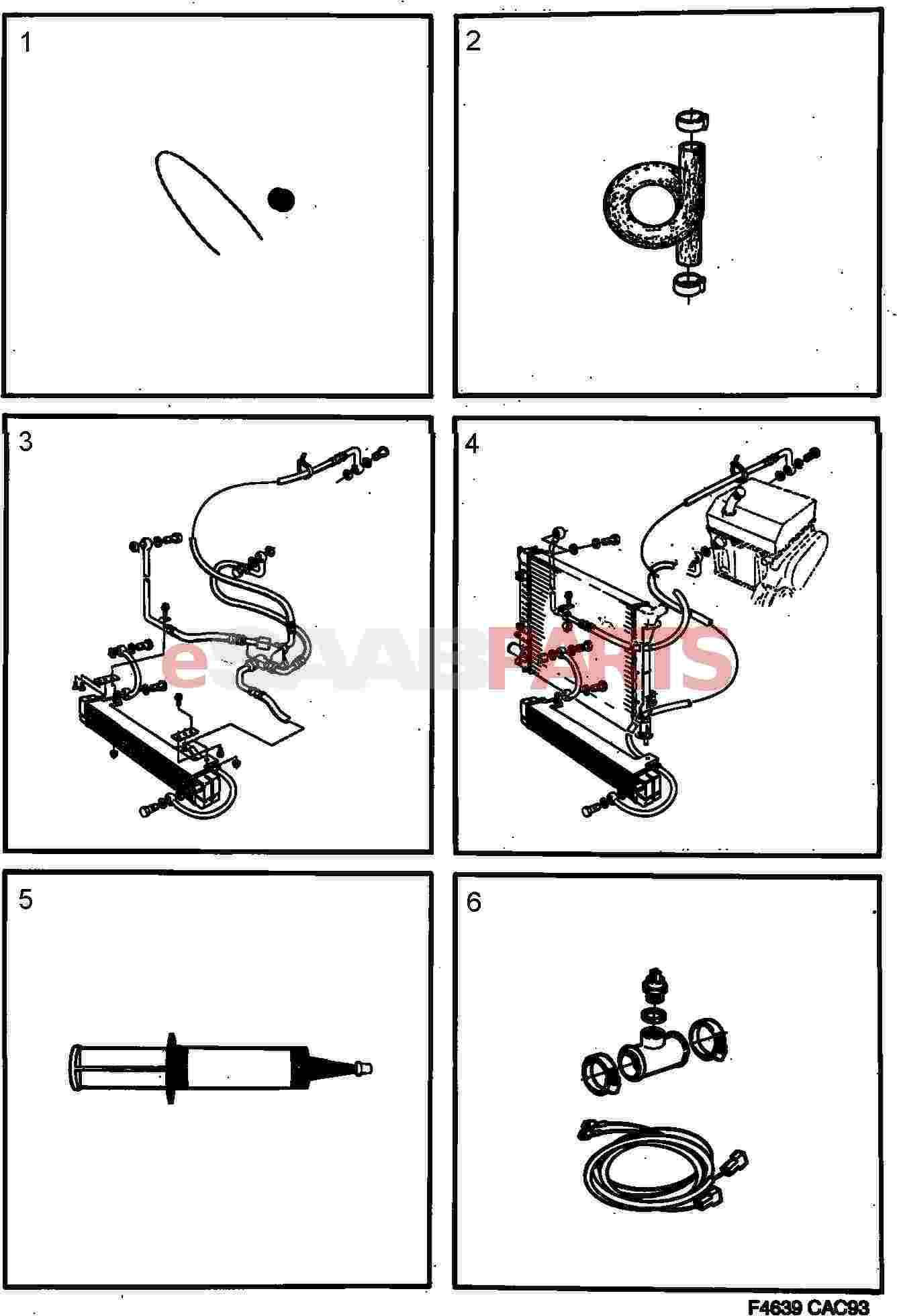 1

2

3

4

eSAABPARTS

5

6

F4639 CAC93