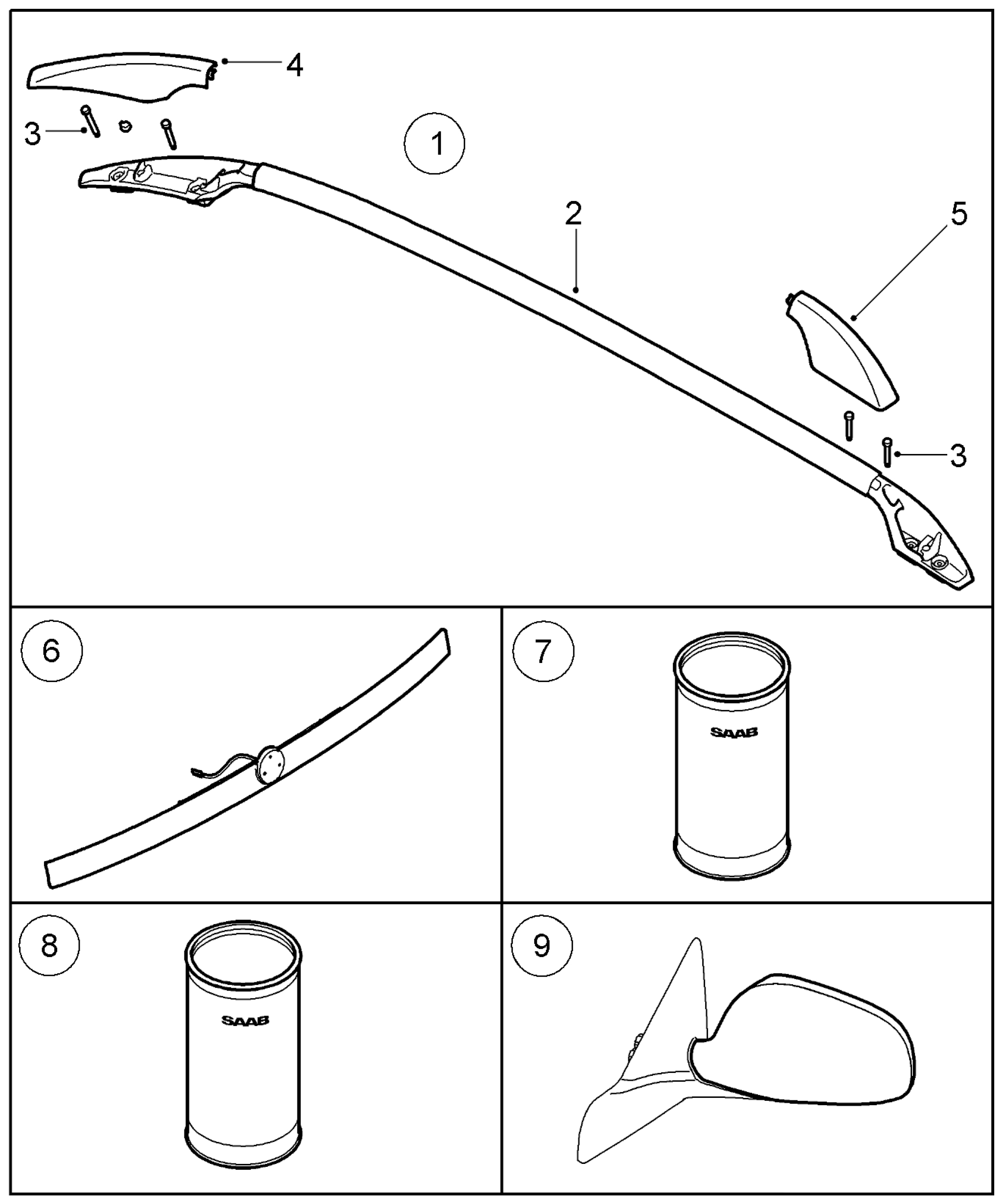 4
3
1
2
5
3
6
7
SAAB
8
SAAB
9