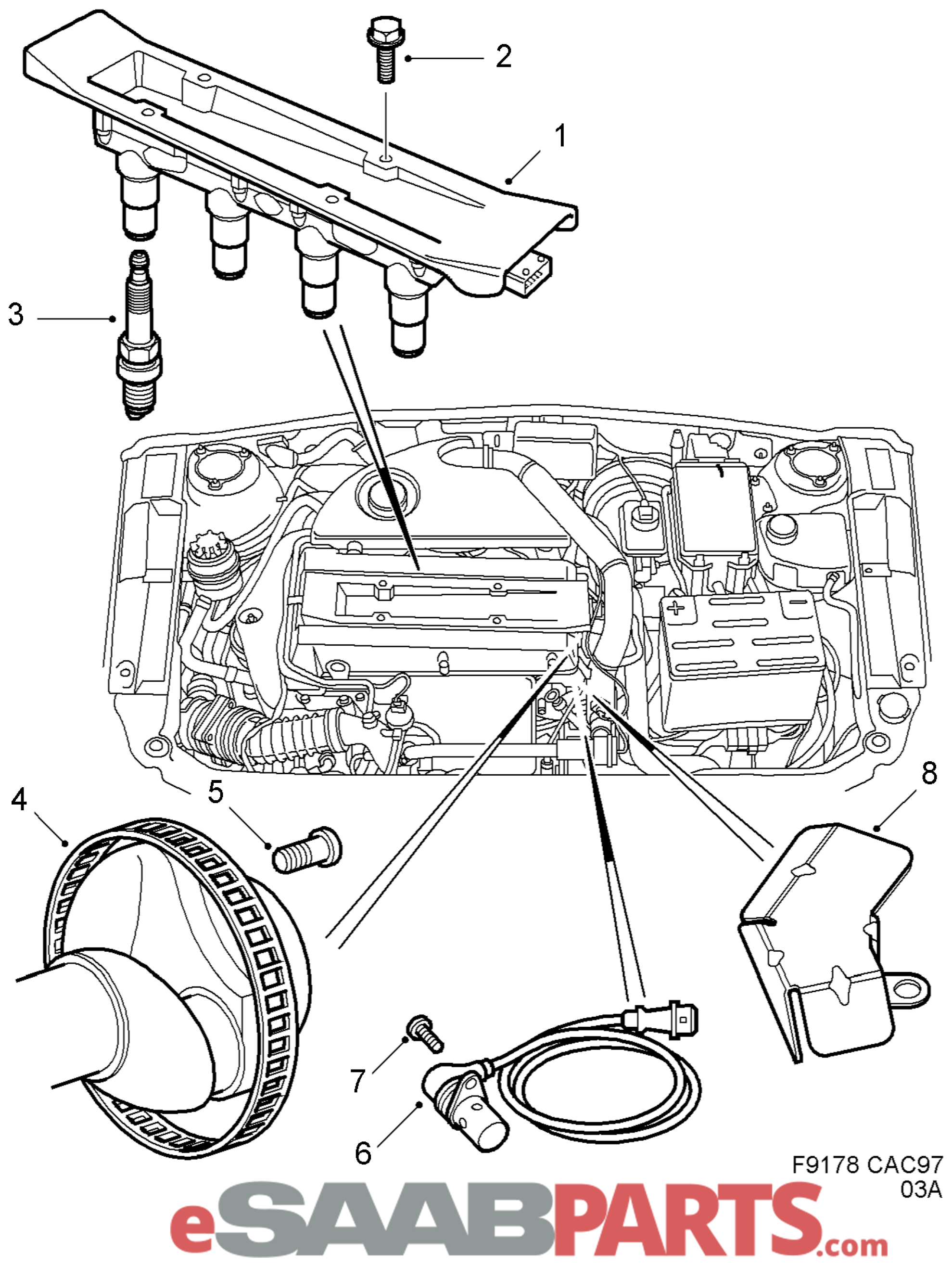 2

1

3

4

5

8

7

6

F9178 CAC97
03A

eSAABPARTS.com