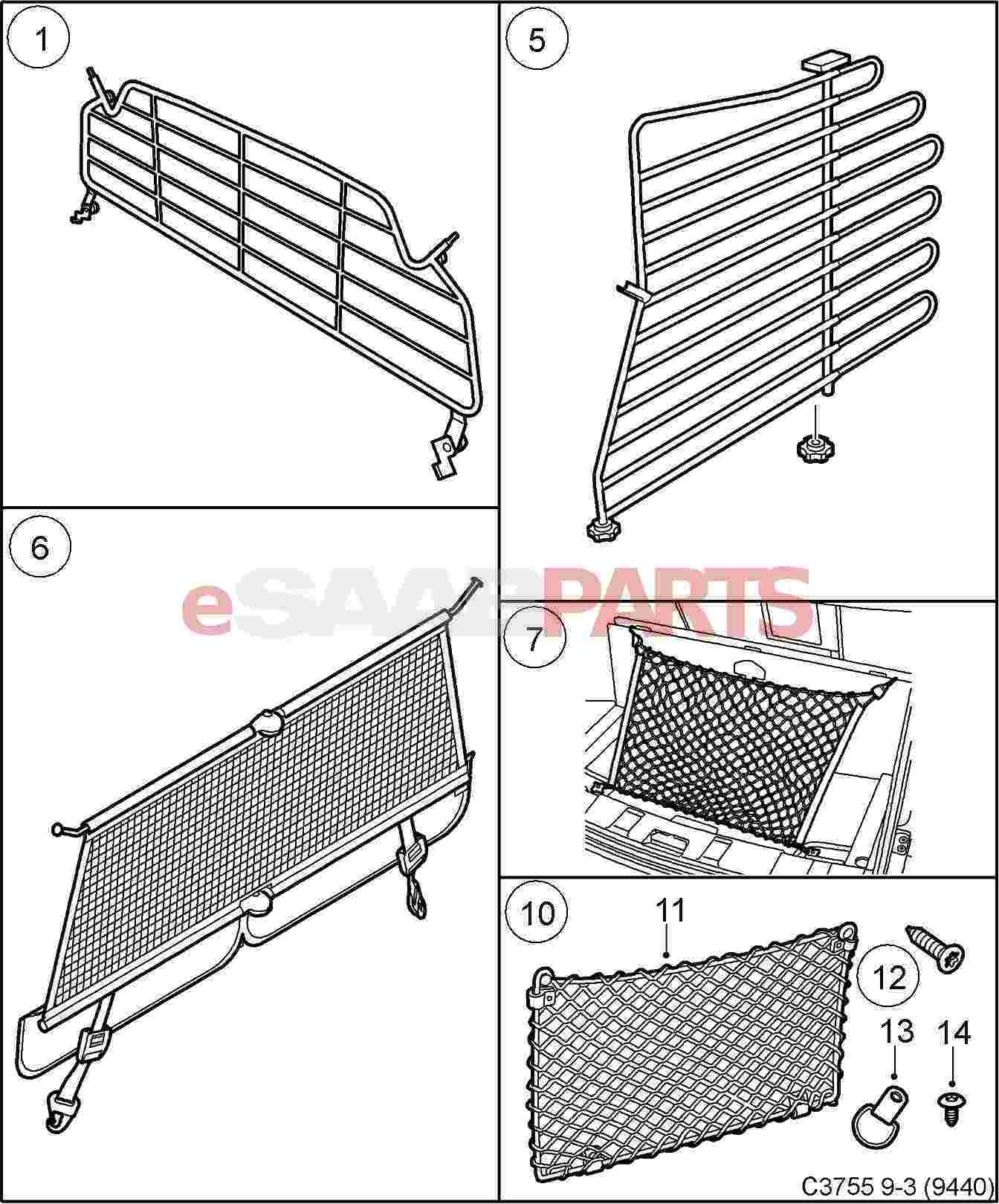 1

5

6

eSAABPARTS

7

10

11

12

13

14

C3755 9-3 (9440)