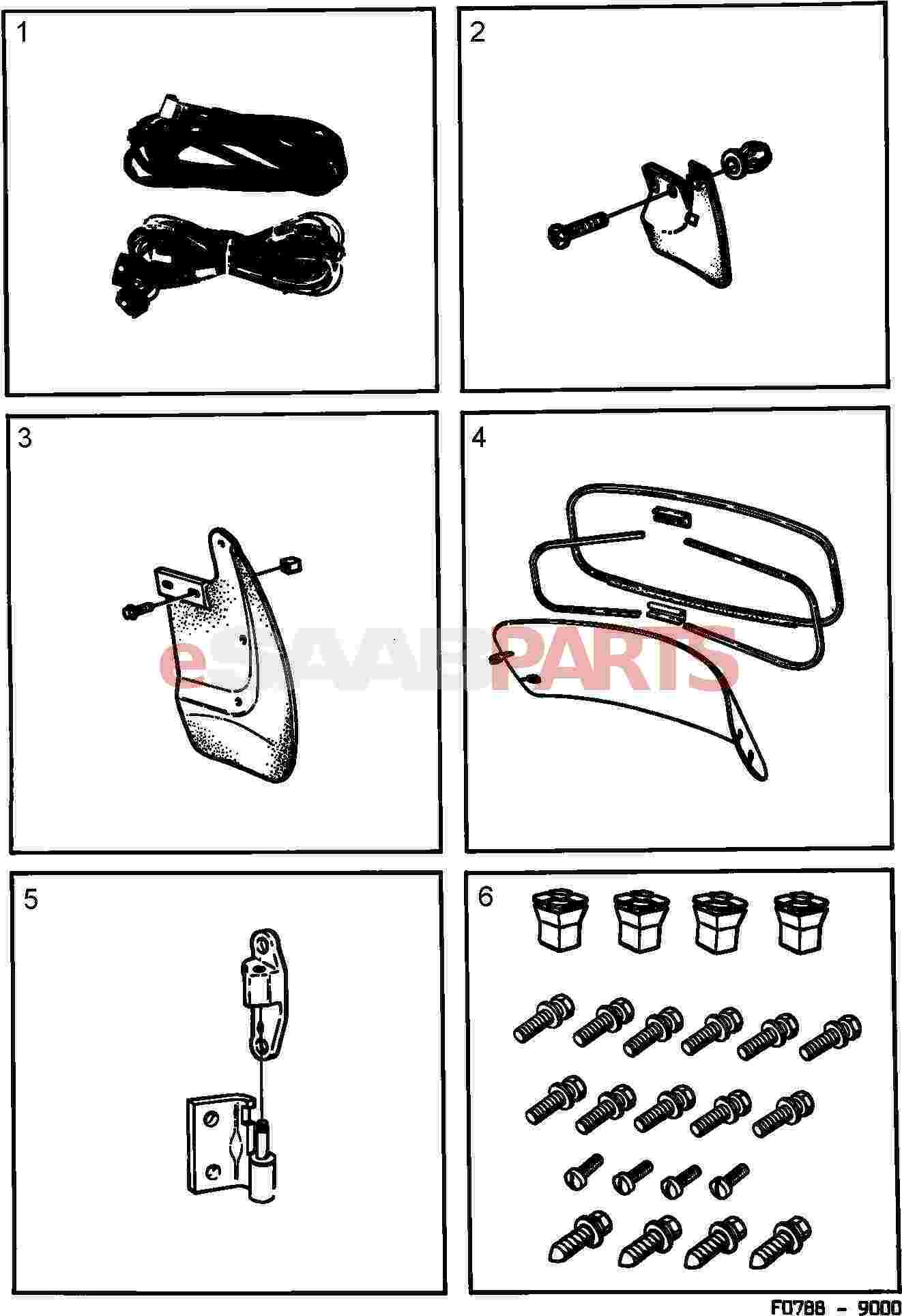 1

2

3

4

eSAABPARTS

5

6

F0788 - 9000