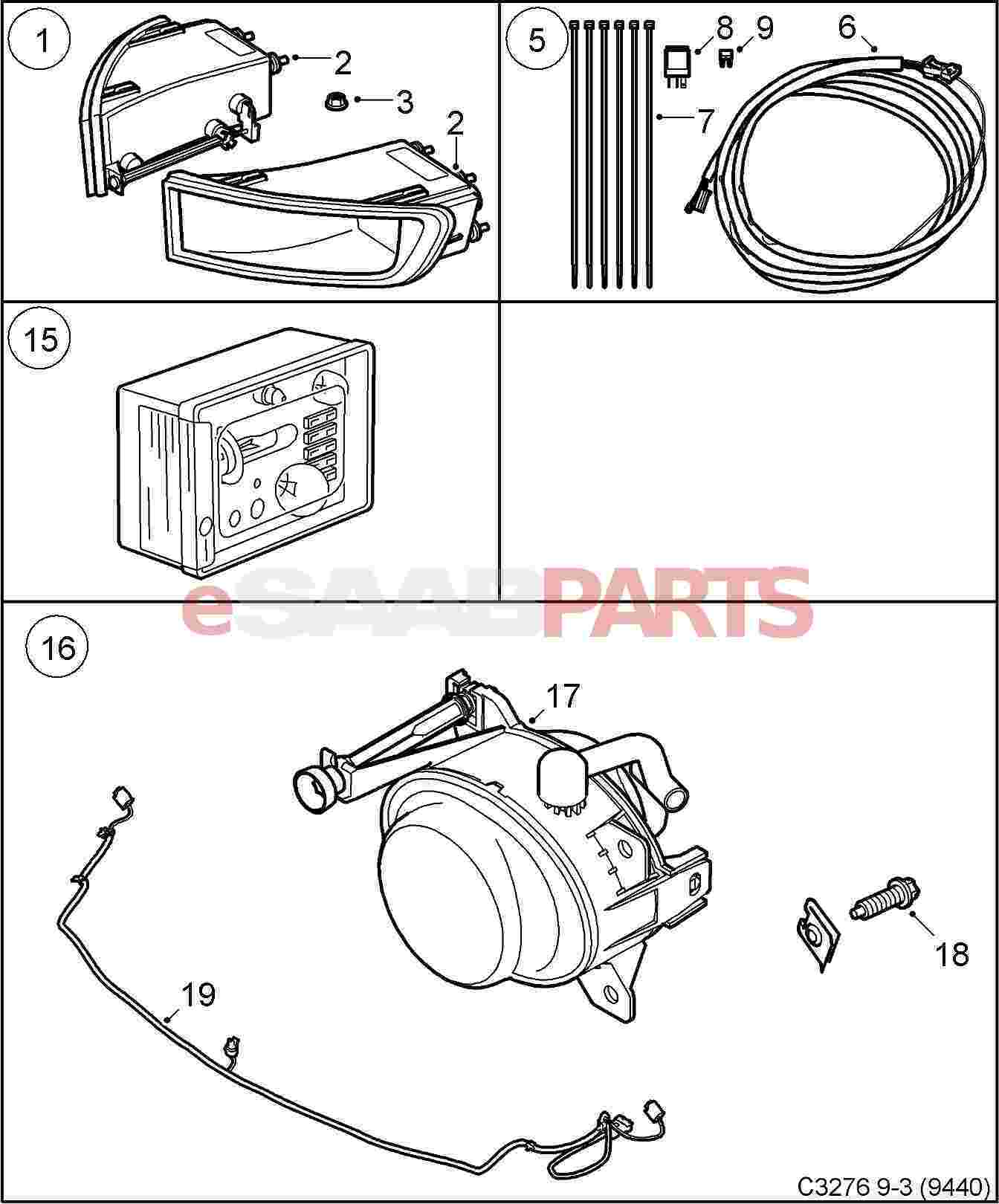 1
2
3
2
5
8
9
6
7
15
eSAABPARTS
16
17
18
19
C3276 9-3 (9440)