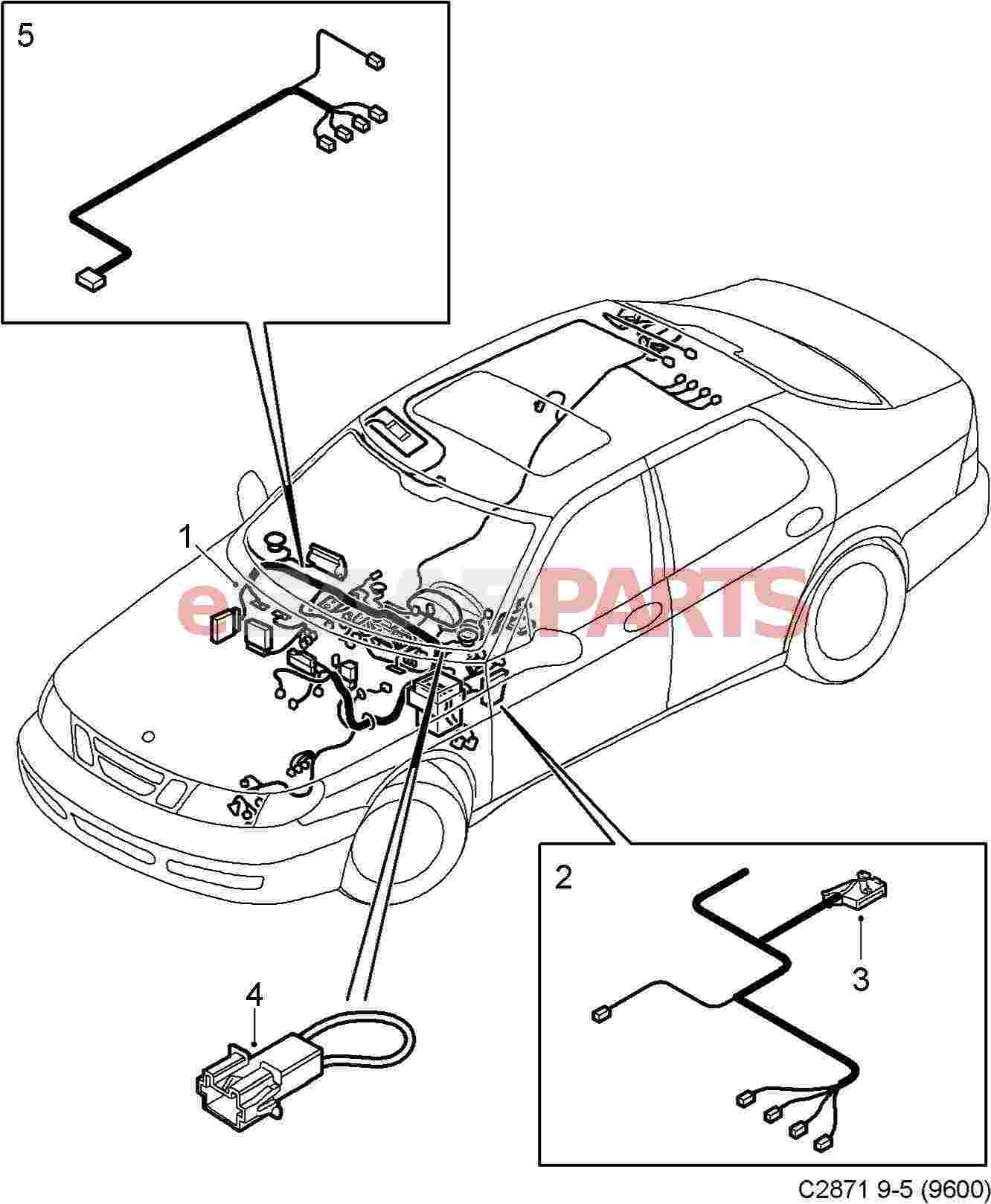 5

1

eSAABPARTS

2

3

4

C2871 9-5 (9600)