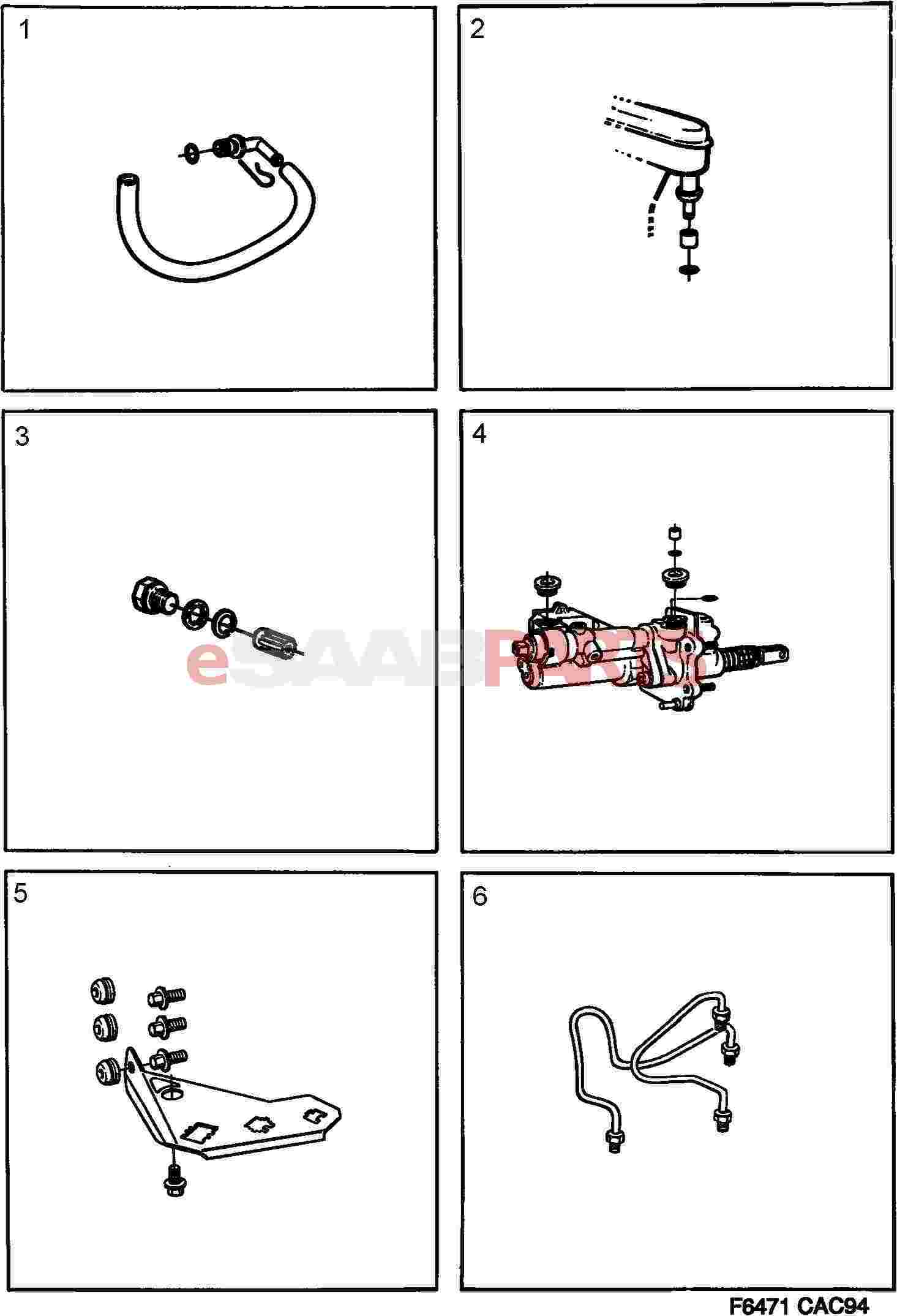 1

2

3

4

eSAABPARTS

5

6

F6471 CAC94