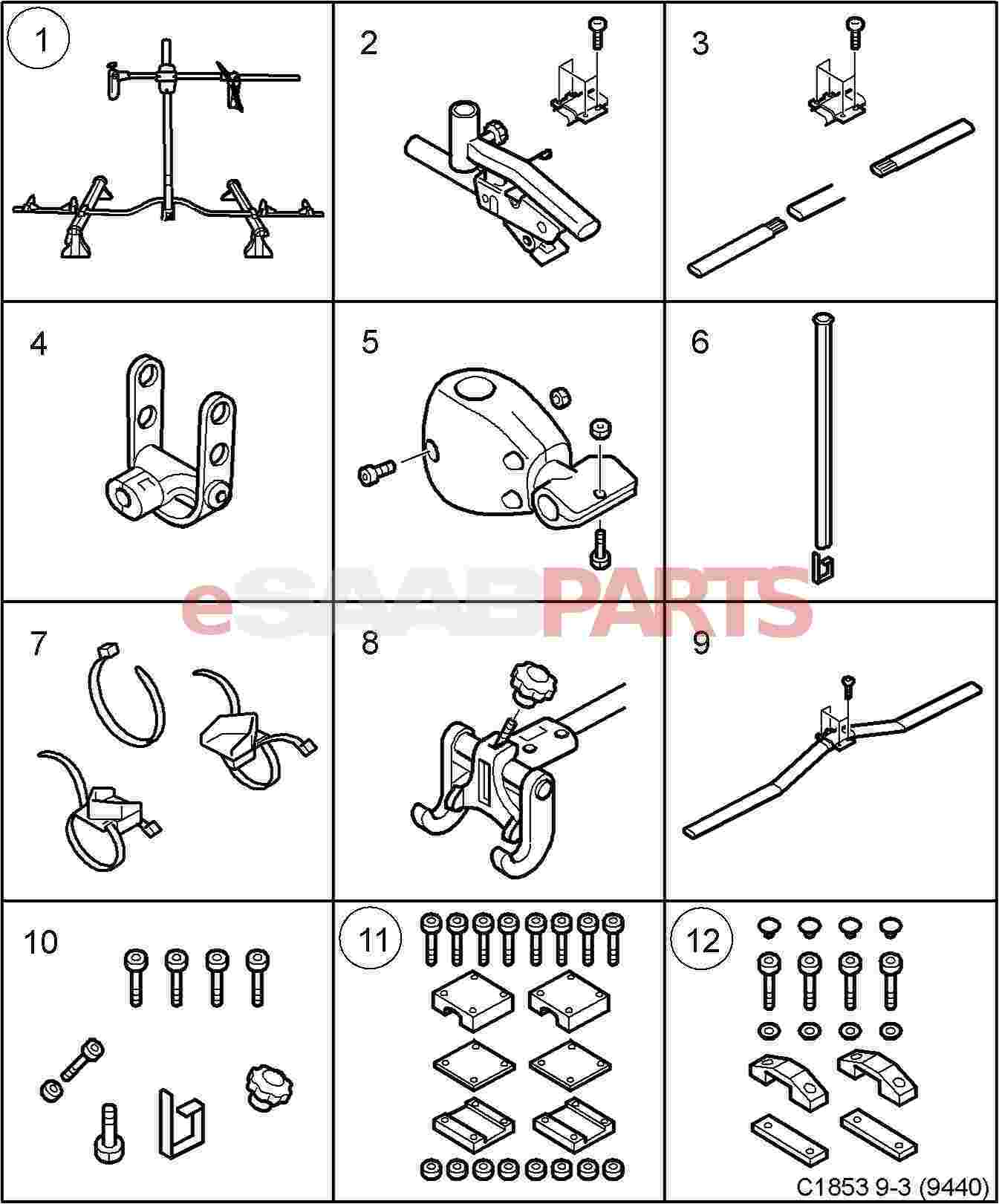 1

2

3

4

5

6

eSAABPARTS

7

8

9

10

11

12

C1853 9-3 (9440)