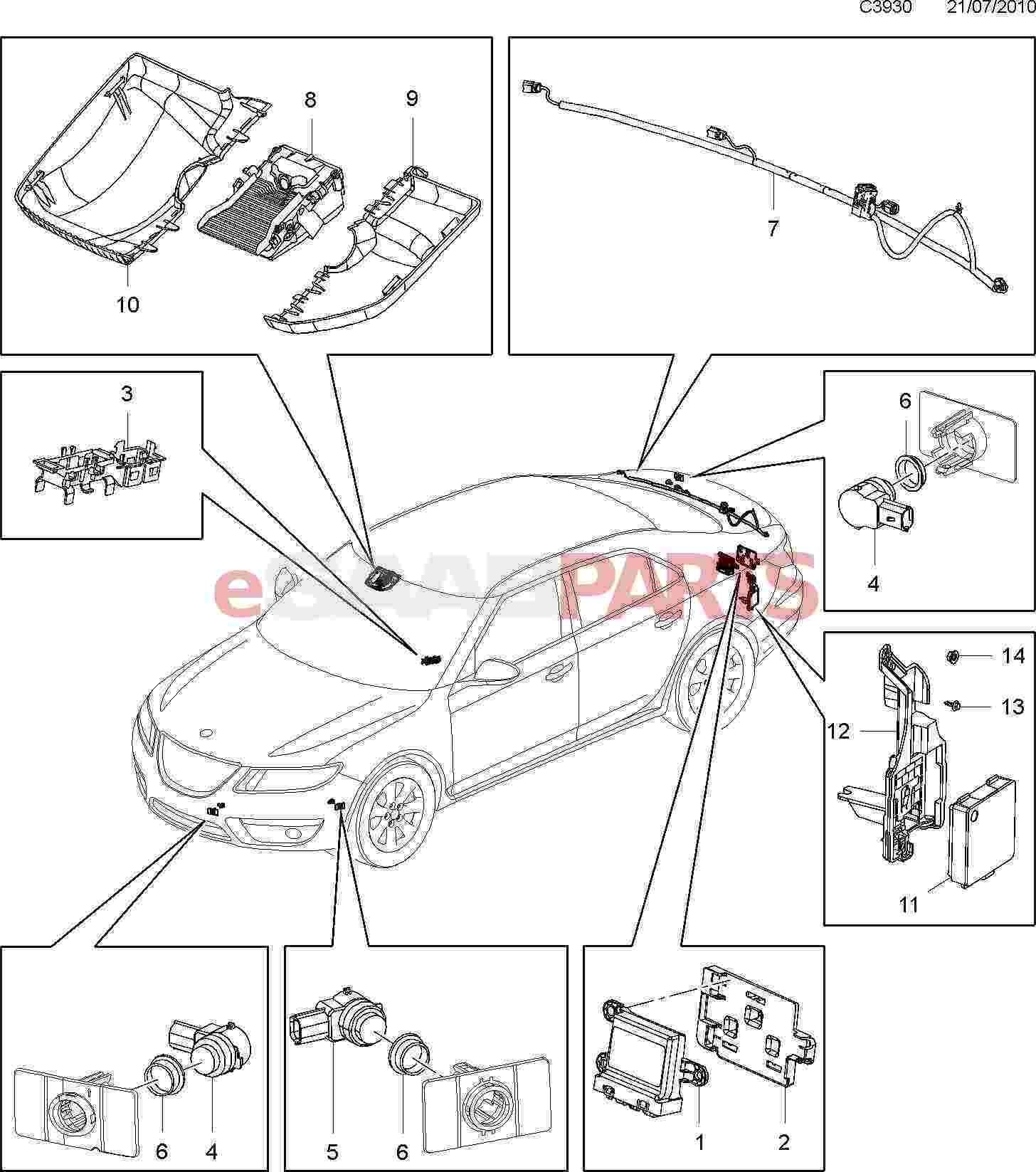 C3930 21/07/2010

8
9
10

7

3

6
4

eSAABPARTS

14
13
12
11

6
4

5
6

1
2