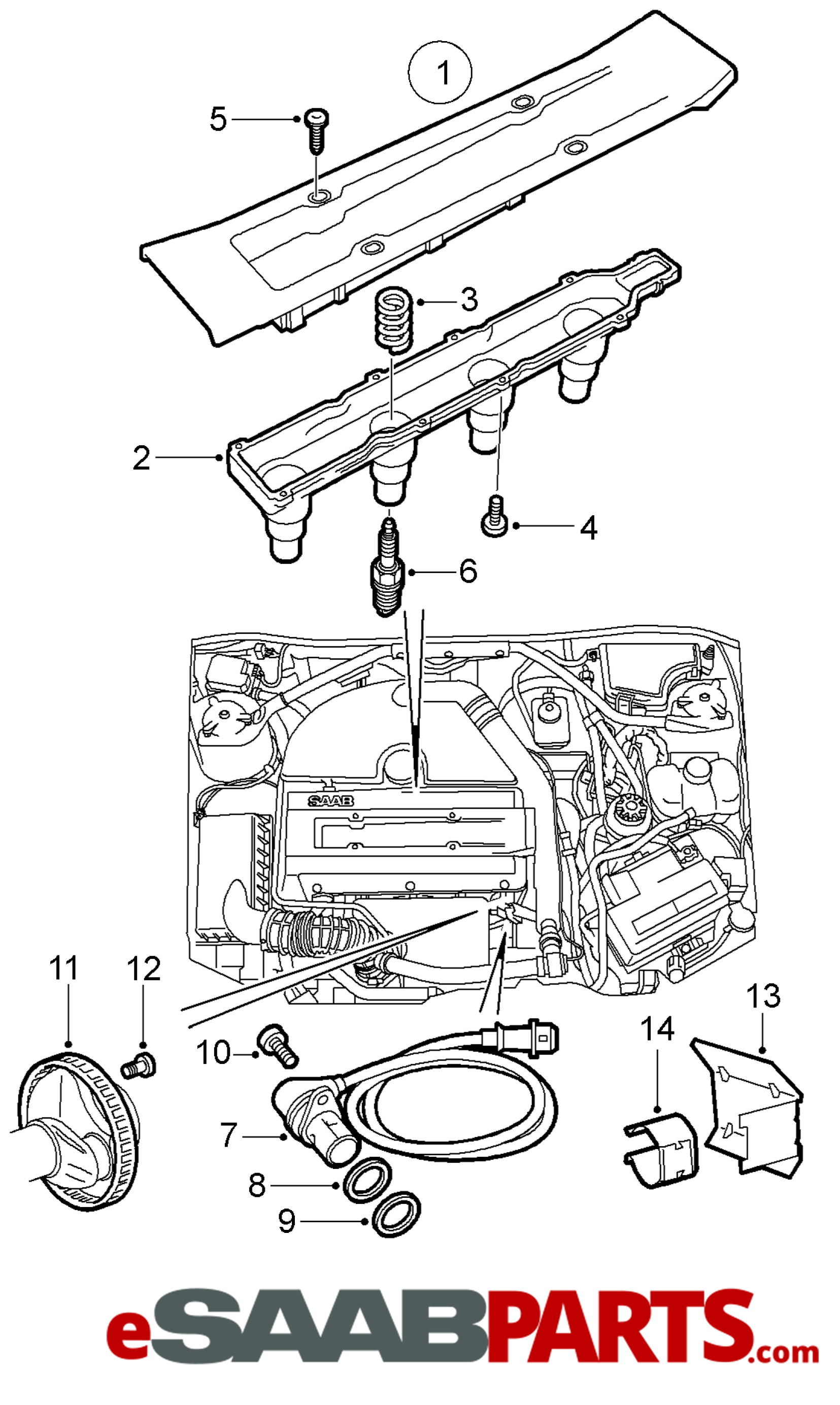 1

5

3

2

4

6

SAAB

11

12

10

13

14

7

8

9

eSAABPARTS.com